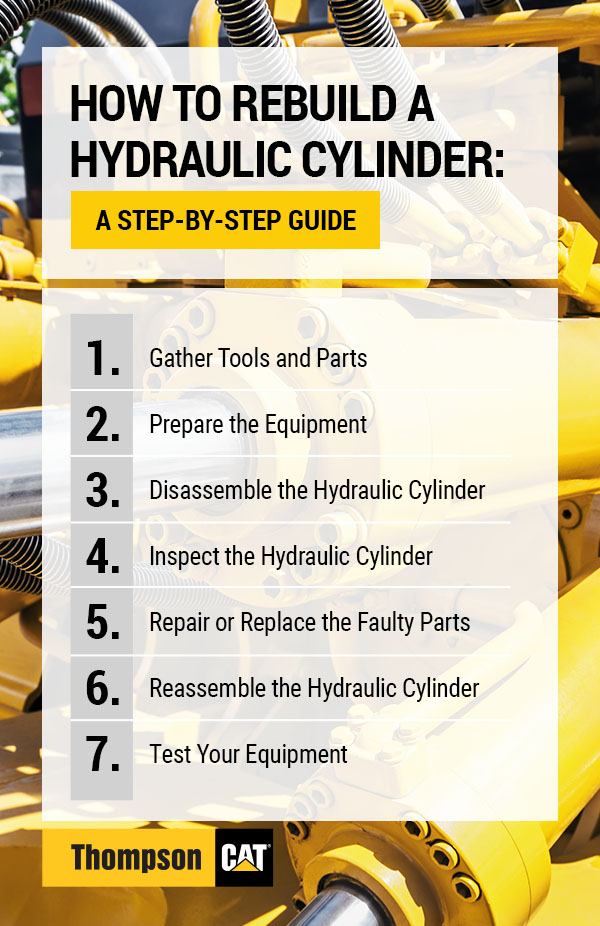 HOW TO REBUILD A HYDRAULIC CYLINDER:

A STEP-BY-STEP GUIDE

1. Gather Tools and Parts

2. Prepare the Equipment

3. Disassemble the Hydraulic Cylinder

4. Inspect the Hydraulic Cylinder

5. Repair or Replace the Faulty Parts

6. Reassemble the Hydraulic Cylinder

7. Test Your Equipment

Thompson CAT